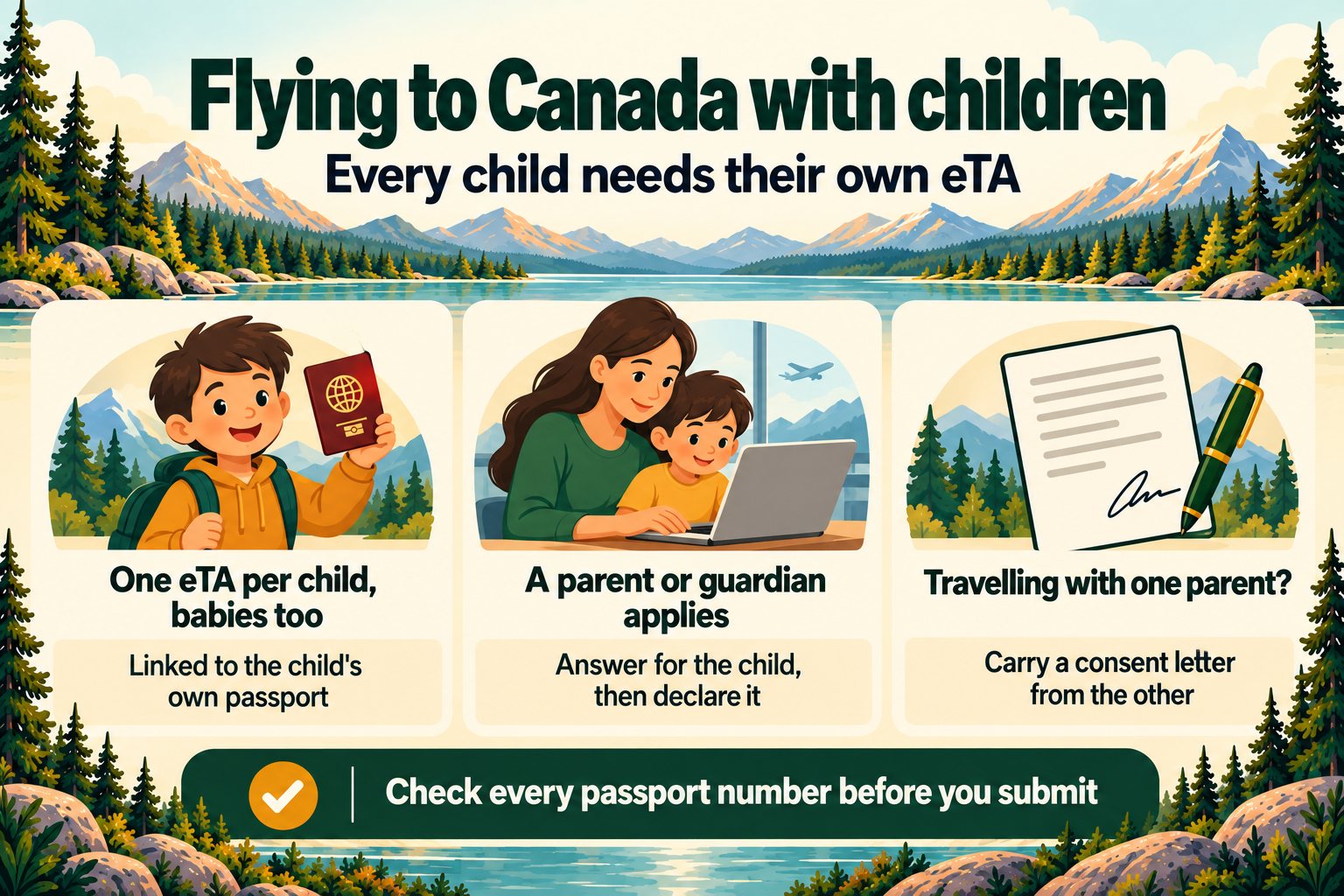 Flying to Canada with children

Every child needs their own eTA

One eTA per child, babies too

Linked to the child's own passport

A parent or guardian applies

Answer for the child, then declare it

Travelling with one parent?

Carry a consent letter from the other

Check every passport number before you submit